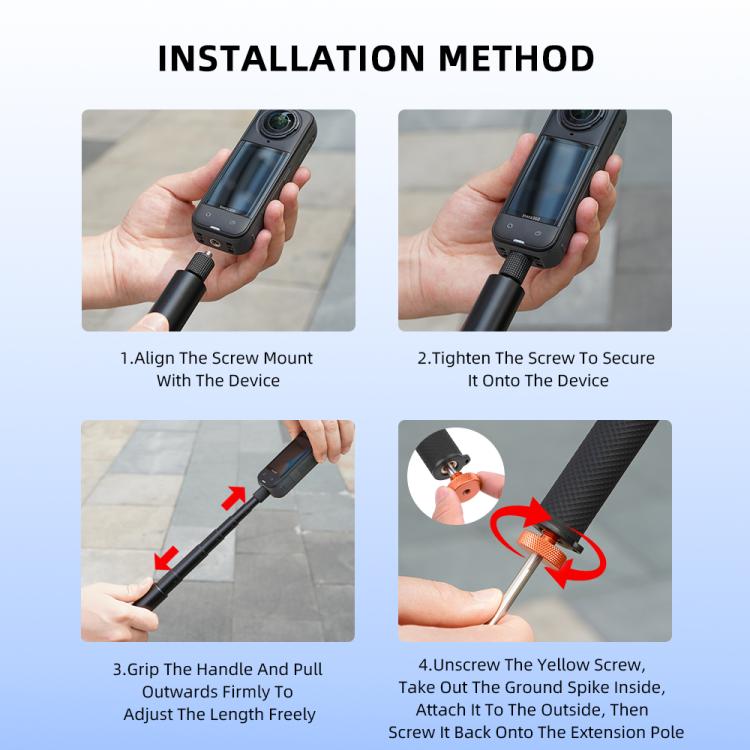 INSTALLATION METHOD

1.Align The Screw Mount With The Device

2.Tighten The Screw To Secure It Onto The Device

3.Grip The Handle And Pull Outwards Firmly To Adjust The Length Freely

4.Unscrew The Yellow Screw, Take Out The Ground Spike Inside, Attach It To The Outside, Then Screw It Back Onto The Extension Pole