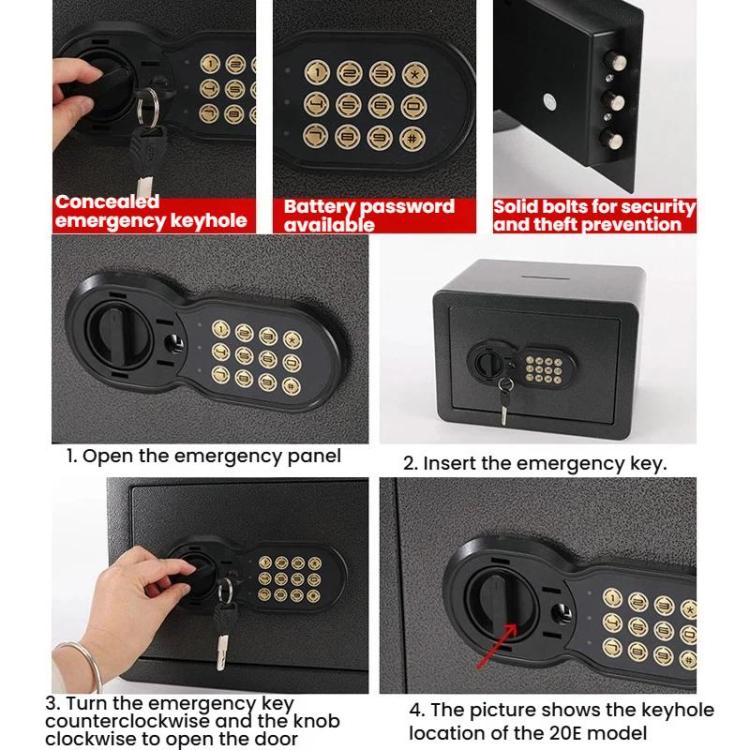 Concealed emergency keyhole

Battery password available

Solid bolts for security and theft prevention

1. Open the emergency panel

2. Insert the emergency key.

3. Turn the emergency key counterclockwise and the knob clockwise to open the door

4. The picture shows the keyhole location of the 20E model